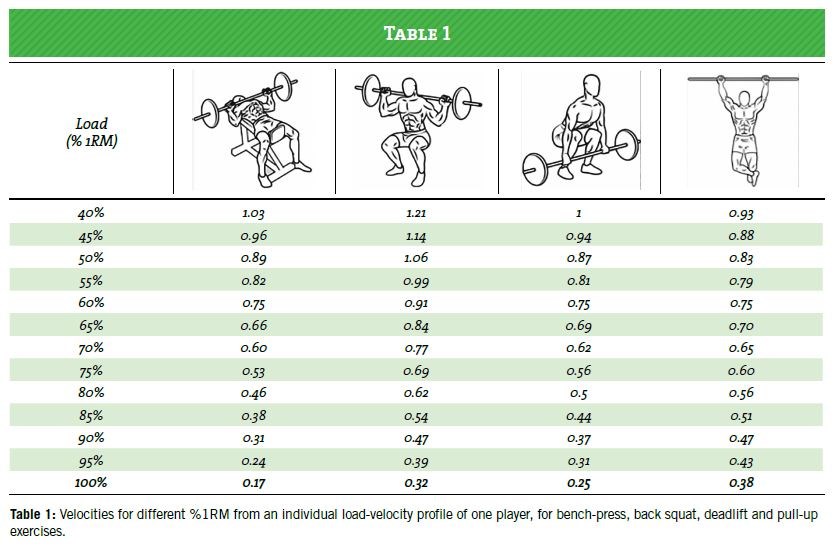 TABLE 1

| Load (% 1RM) | | | | |
|---|---|---|---|---|
| 40% | 1.03 | 1.21 | 1 | 0.93 |
| 45% | 0.96 | 1.14 | 0.94 | 0.88 |
| 50% | 0.89 | 1.06 | 0.87 | 0.83 |
| 55% | 0.82 | 0.99 | 0.81 | 0.79 |
| 60% | 0.75 | 0.91 | 0.75 | 0.75 |
| 65% | 0.66 | 0.84 | 0.69 | 0.70 |
| 70% | 0.60 | 0.77 | 0.62 | 0.65 |
| 75% | 0.53 | 0.69 | 0.56 | 0.60 |
| 80% | 0.46 | 0.62 | 0.5 | 0.56 |
| 85% | 0.38 | 0.54 | 0.44 | 0.51 |
| 90% | 0.31 | 0.47 | 0.37 | 0.47 |
| 95% | 0.24 | 0.39 | 0.31 | 0.43 |
| 100% | 0.17 | 0.32 | 0.25 | 0.38 |

Table 1: Velocities for different %1RM from an individual load-velocity profile of one player, for bench-press, back squat, deadlift and pull-up exercises.