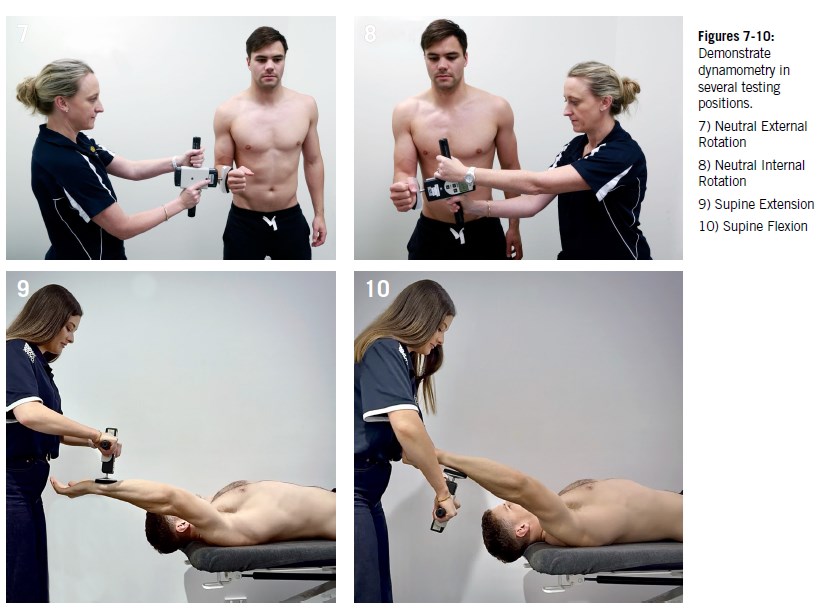 7

8

Figures 7-10: Demonstrate dynamometry in several testing positions.

7) Neutral External Rotation

8) Neutral Internal Rotation

9) Supine Extension

10) Supine Flexion

9

10